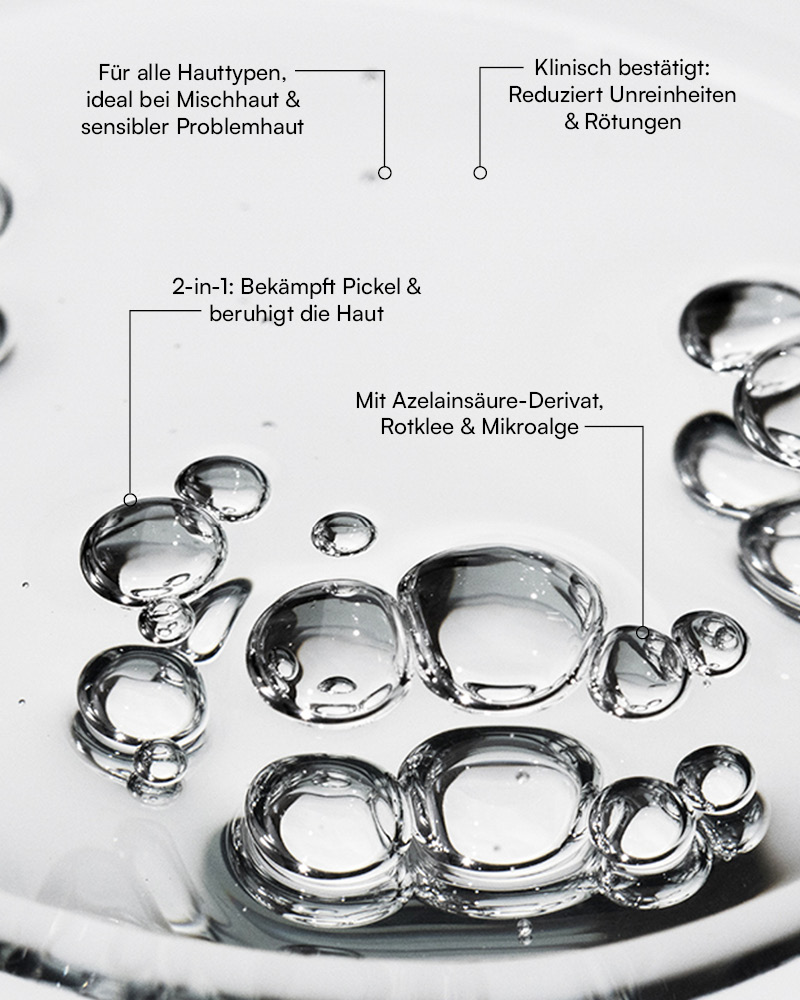 Für alle Hauttypen, ideal bei Mischhaut & sensibler Problemhaut

Klinisch bestätigt: Reduziert Unreinheiten & Rötungen

2-in-1: Bekämpft Pickel & beruhigt die Haut

Mit Azelainsäure-Derivat, Rotklee & Mikroalge