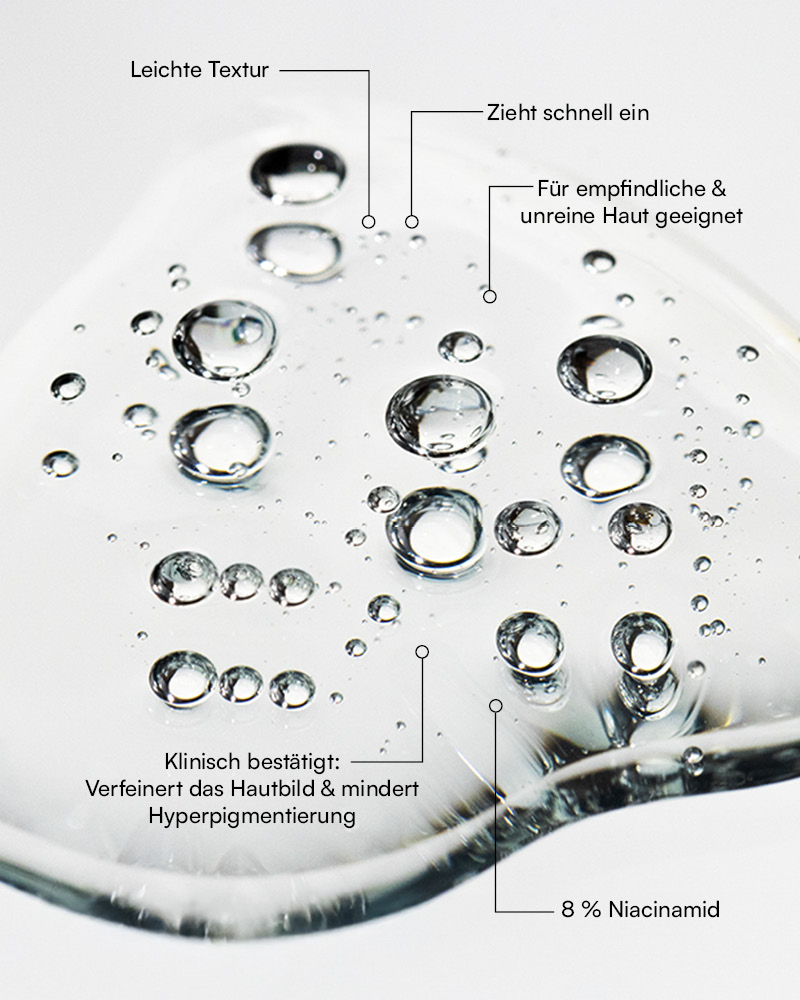 Leichte Textur

Zieht schnell ein

Für empfindliche & unreine Haut geeignet

Klinisch bestätigt: Verfeinert das Hautbild & mindert Hyperpigmentierung

8 % Niacinamid